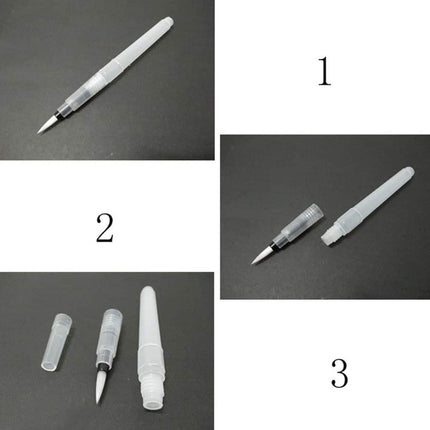 1

2

3