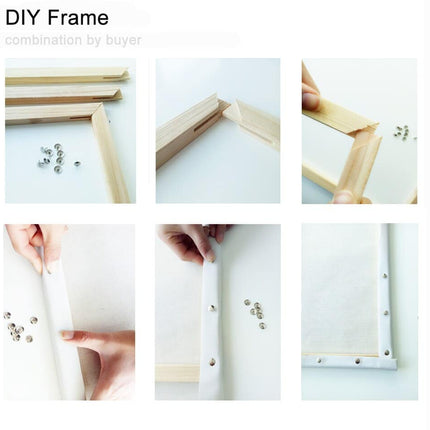 DIY Frame
combination by buyer