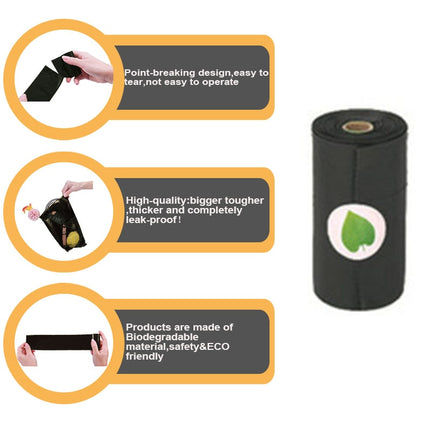 Point-breaking design,easy to tear,not easy to operate

High-quality:bigger tougher ,thicker and completely leak-proof!

Products are made of Biodegradable material,safety&ECO friendly