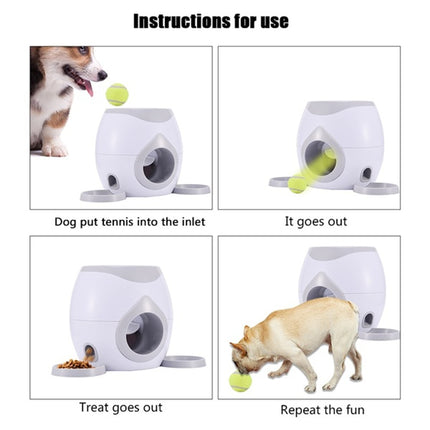 Instructions for use

Dog put tennis into the inlet

It goes out

Treat goes out

Repeat the fun