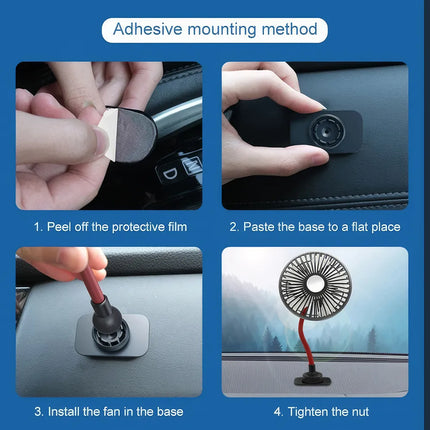 Adhesive mounting method

D

1. Peel off the protective film

2. Paste the base to a flat place

3. Install the fan in the base

4. Tighten the nut