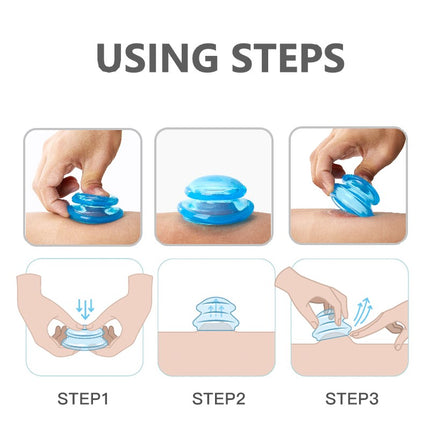 USING STEPS

STEP1

STEP2

STEP3