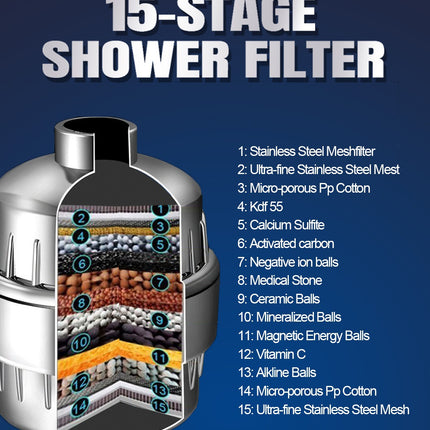 15-STAGE
SHOWER FILTER

1
2
3
4
5
6
7
8
9
10
11
12
13
14
15

1: Stainless Steel Meshfilter
2: Ultra-fine Stainless Steel Mest
3: Micro-porous Pp Cotton
4: Kdf 55
5: Calcium Sulfite
6: Activated carbon
7: Negative ion balls
8: Medical Stone
9: Ceramic Balls
10: Mineralized Balls
11: Magnetic Energy Balls
12: Vitamin C
13: Alkline Balls
14: Micro-porous Pp Cotton
15: Ultra-fine Stainless Steel Mesh