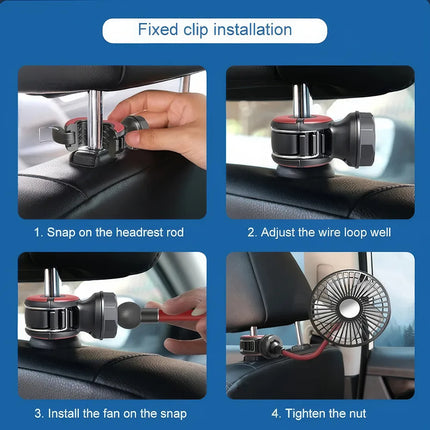 Fixed clip installation

1. Snap on the headrest rod

2. Adjust the wire loop well

3. Install the fan on the snap

4. Tighten the nut