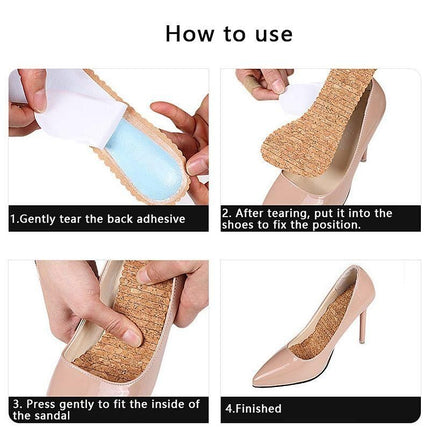 How to use

1.Gently tear the back adhesive

2. After tearing, put it into the shoes to fix the position.

3. Press gently to fit the inside of the sandal

4.Finished